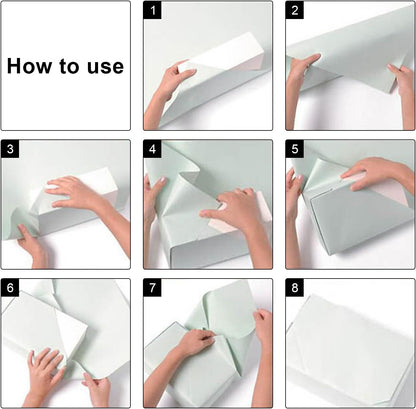 How to use

1

2

3

4

5

6

7

8