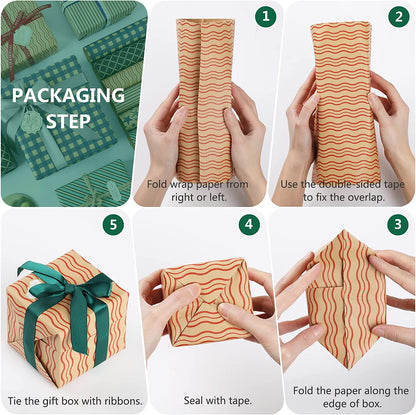 PACKAGING STEP

1
Fold wrap paper from right or left.

2
Use the double-sided tape to fix the overlap.

5
Tie the gift box with ribbons.

4
Seal with tape.

3
Fold the paper along the edge of box.